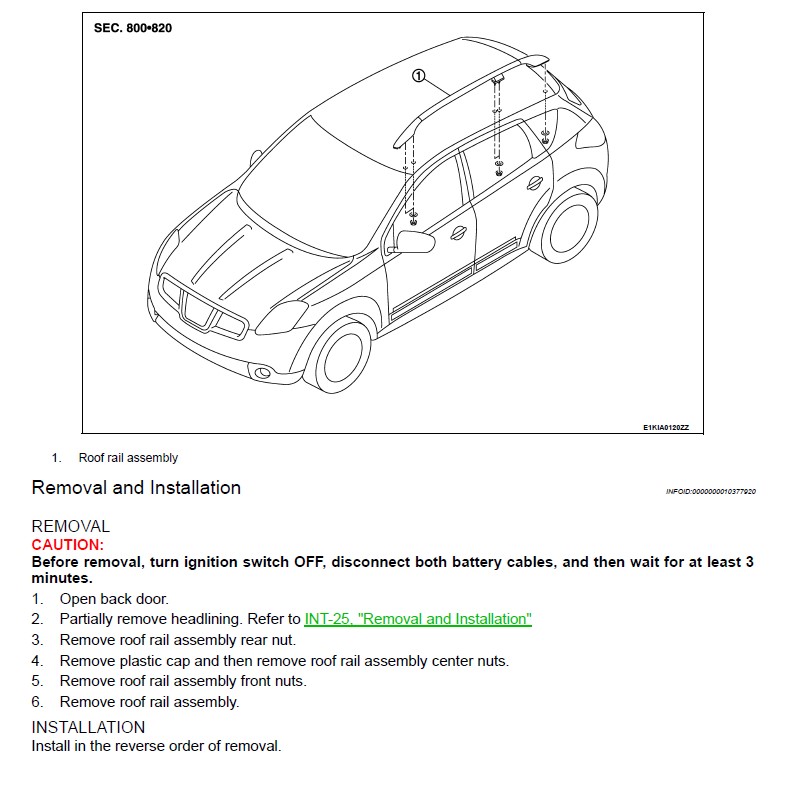 SEC. 800•820

①

E1KIA0120ZZ

1. Roof rail assembly

Removal and Installation

INFOID:0000000010377920

REMOVAL
CAUTION:
Before removal, turn ignition switch OFF, disconnect both battery cables, and then wait for at least 3 minutes.
1. Open back door.
2. Partially remove headlining. Refer to INT-25, "Removal and Installation"
3. Remove roof rail assembly rear nut.
4. Remove plastic cap and then remove roof rail assembly center nuts.
5. Remove roof rail assembly front nuts.
6. Remove roof rail assembly.

INSTALLATION
Install in the reverse order of removal.